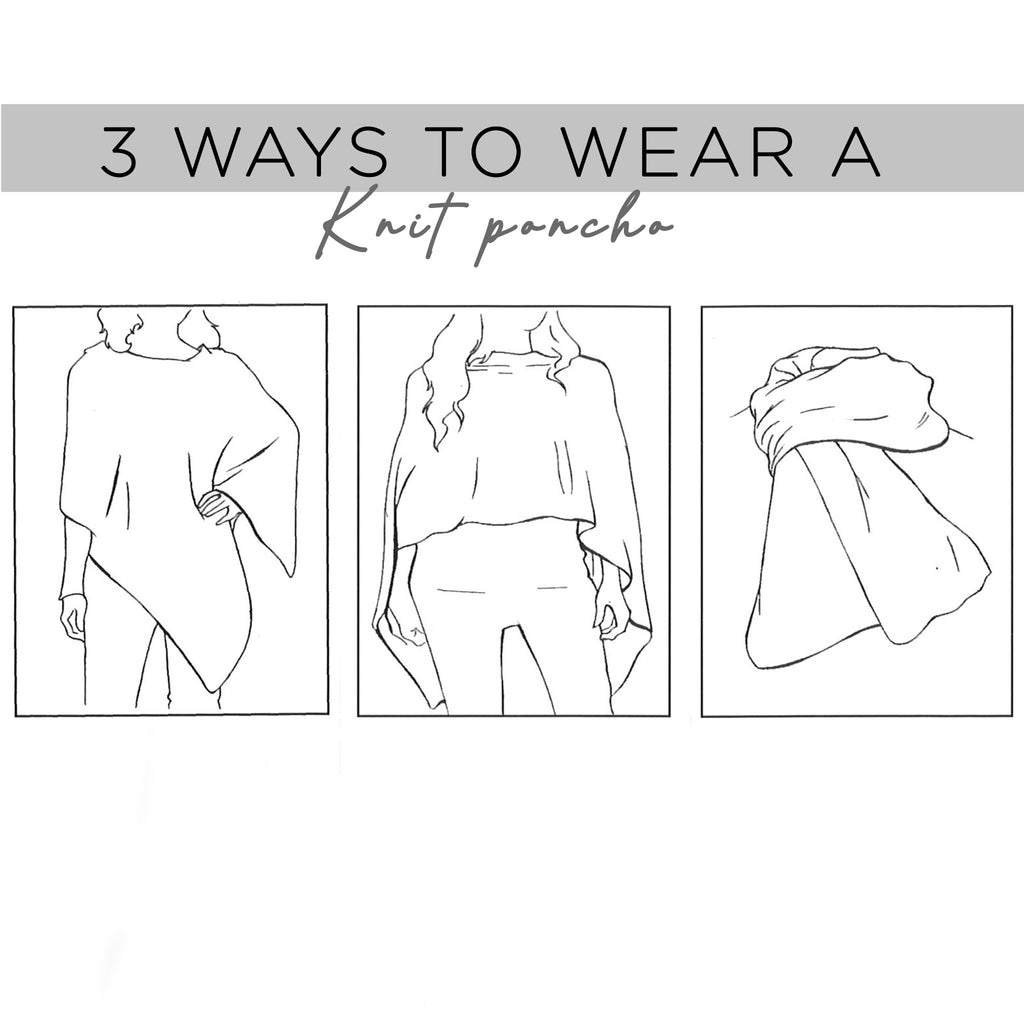 3 WAYS TO WEAR A
Knit poncho